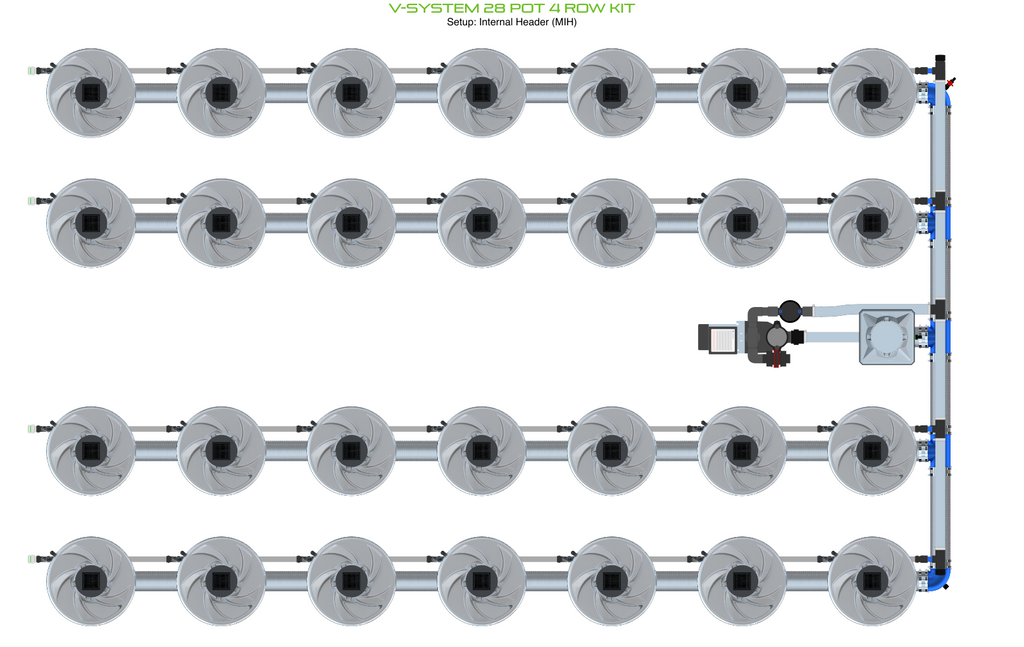 V-SYSTEM 28 POT 4 ROW KIT
Setup: Internal Header (MIH)