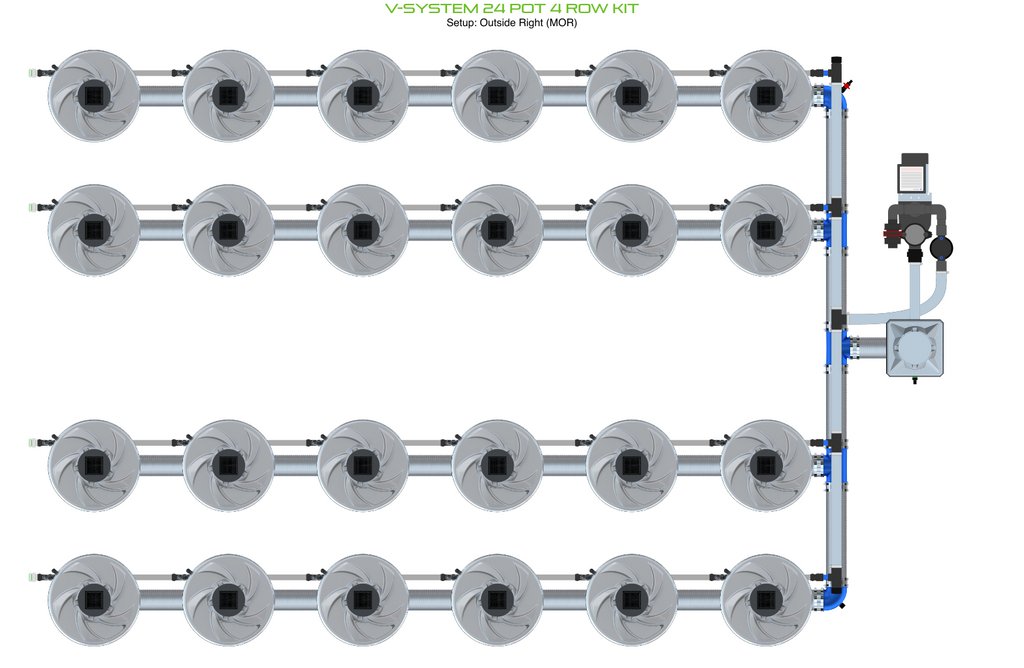 V-SYSTEM 24 POT 4 ROW KIT
Setup: Outside Right (MOR)