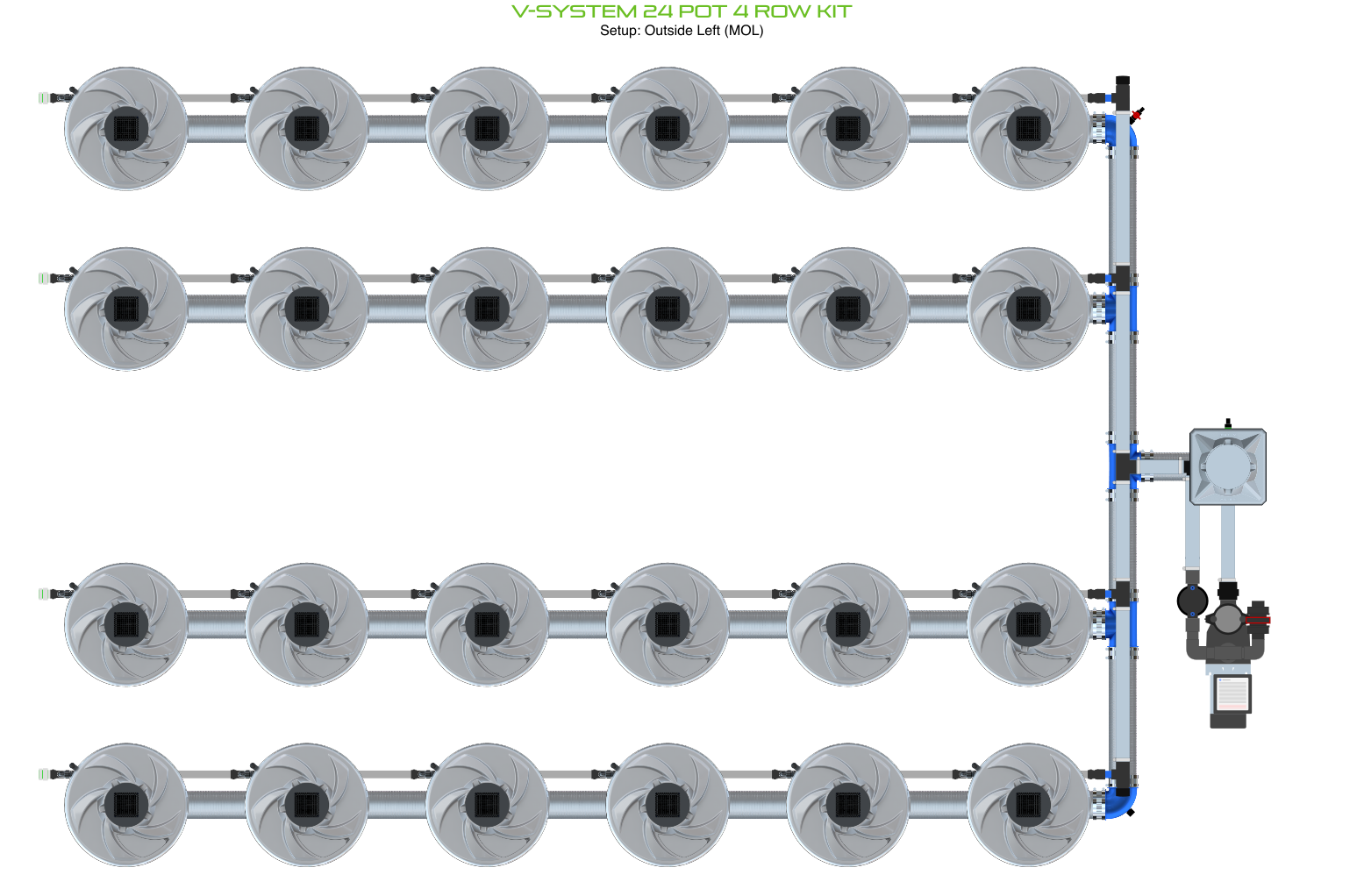 V-SYSTEM 24 POT 4 ROW KIT
Setup: Outside Left (MOL)