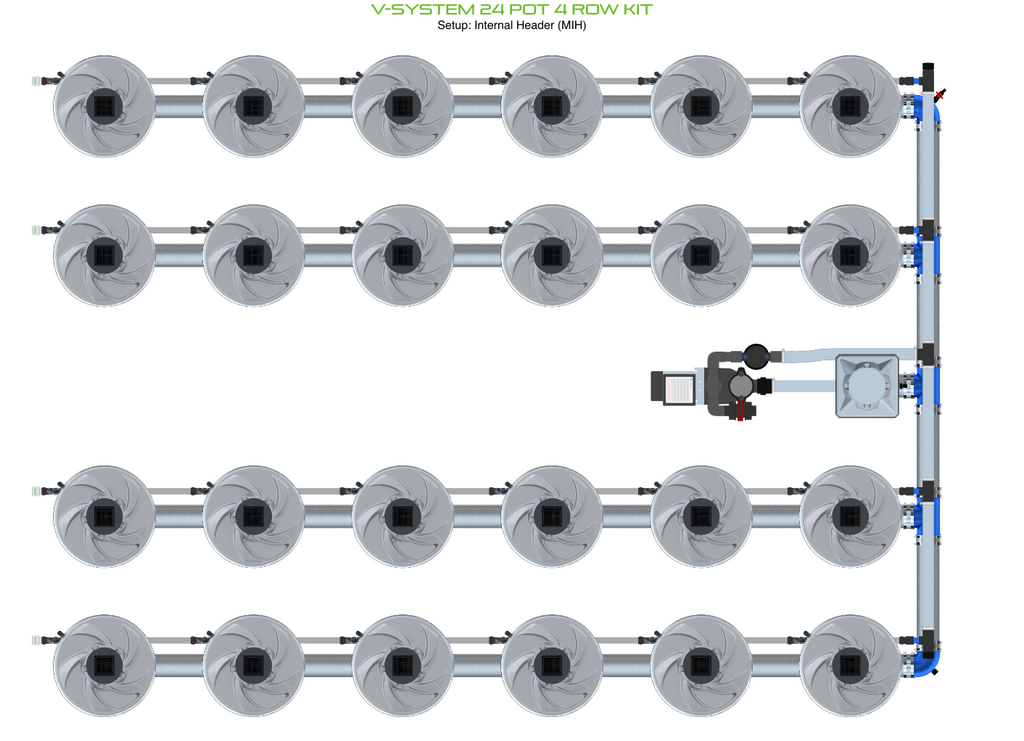 V-SYSTEM 24 POT 4 ROW KIT
Setup: Internal Header (MIH)