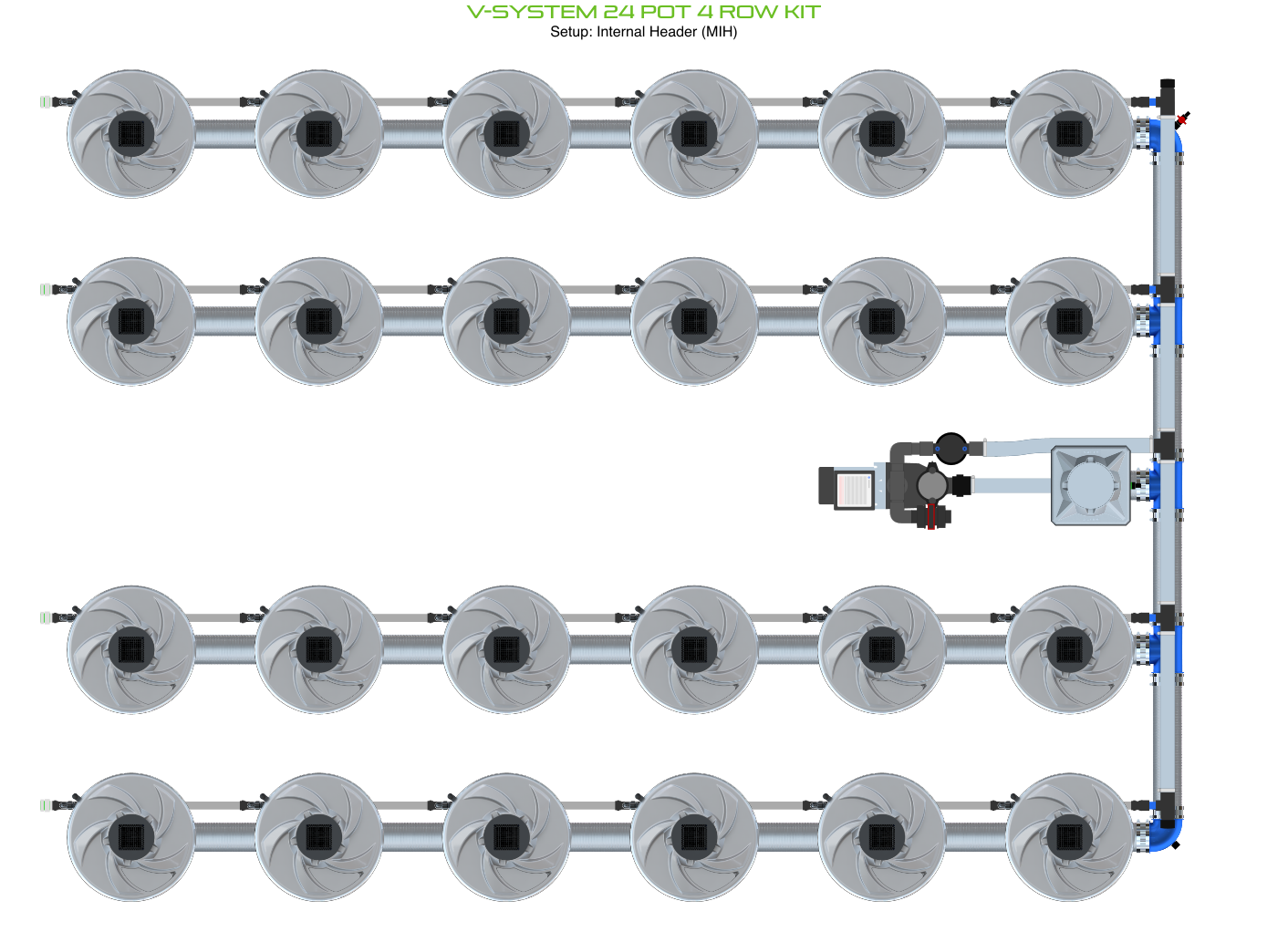 V-SYSTEM 24 POT 4 ROW KIT
Setup: Internal Header (MIH)