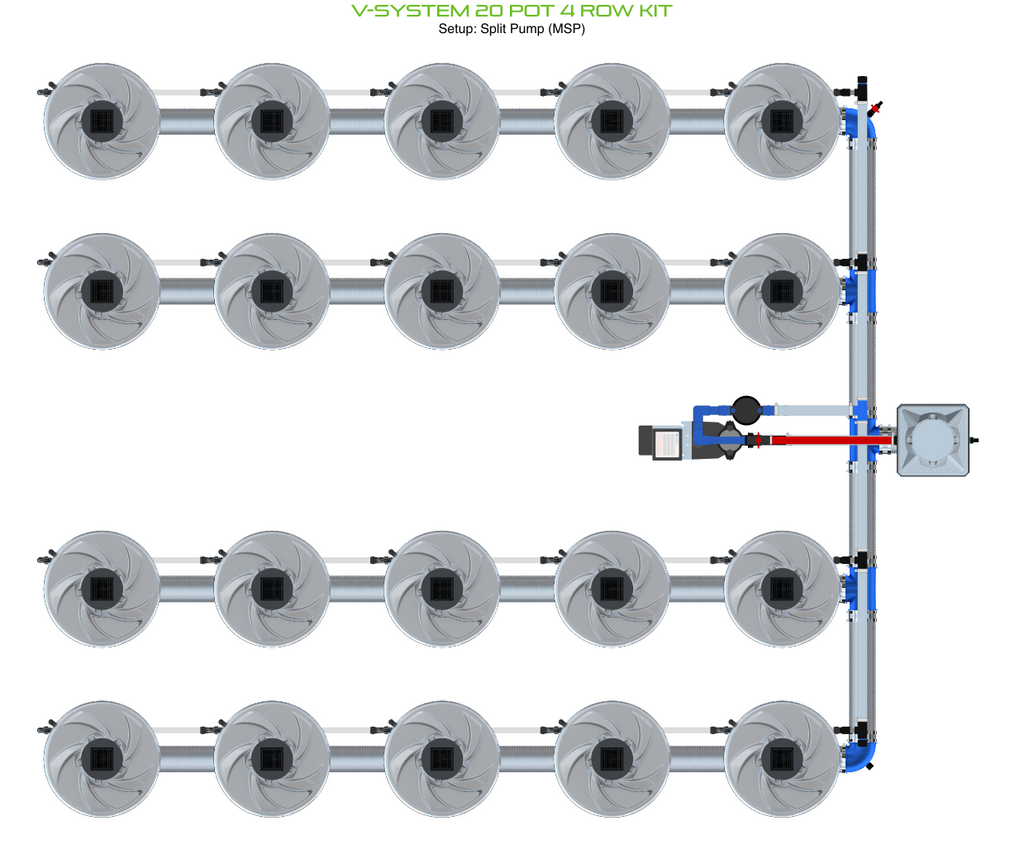 V-SYSTEM 20 POT 4 ROW KIT
Setup: Split Pump (MSP)