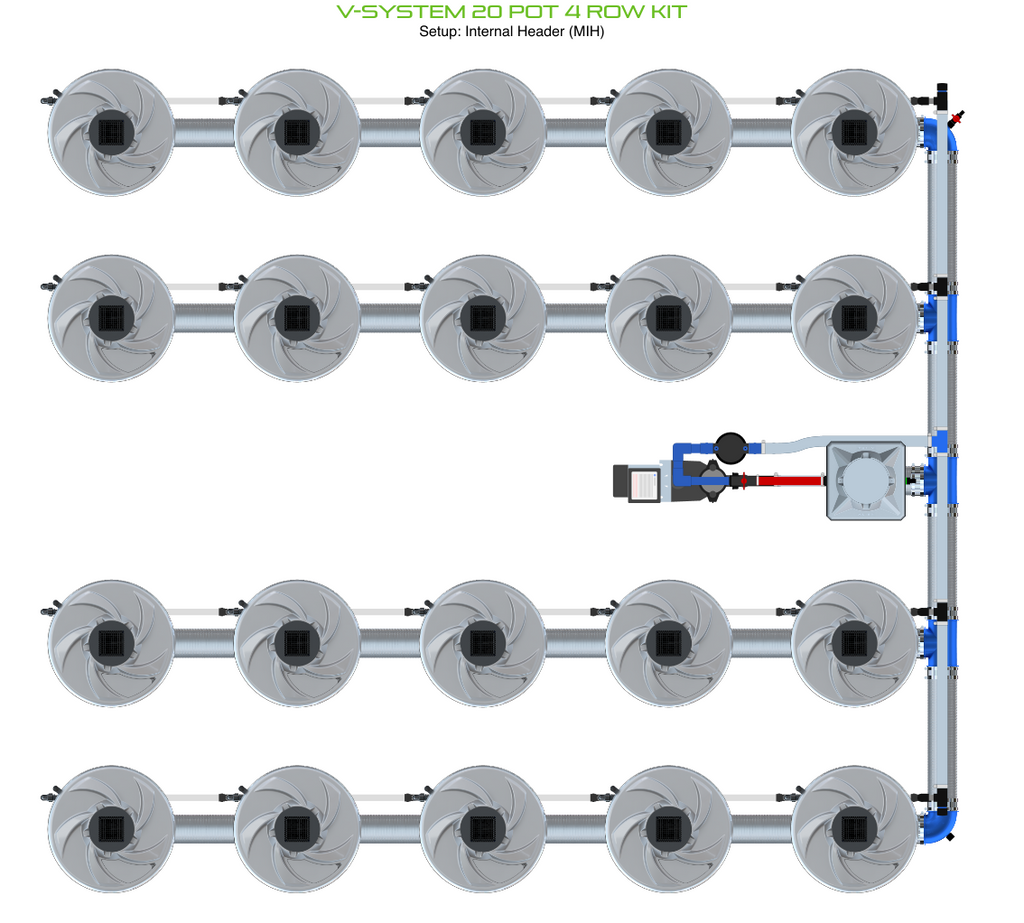 V-SYSTEM 20 POT 4 ROW KIT
Setup: Internal Header (MIH)