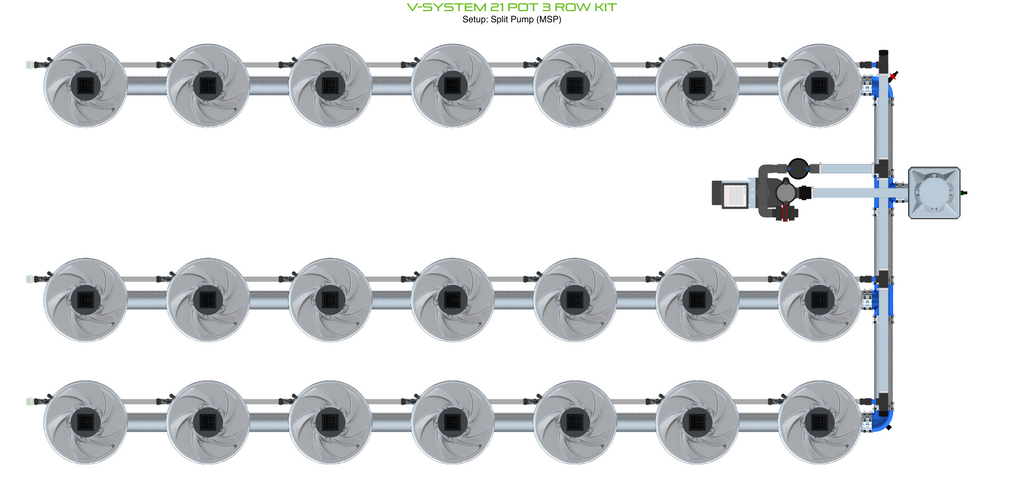 V-SYSTEM 21 POT 3 ROW KIT
Setup: Split Pump (MSP)