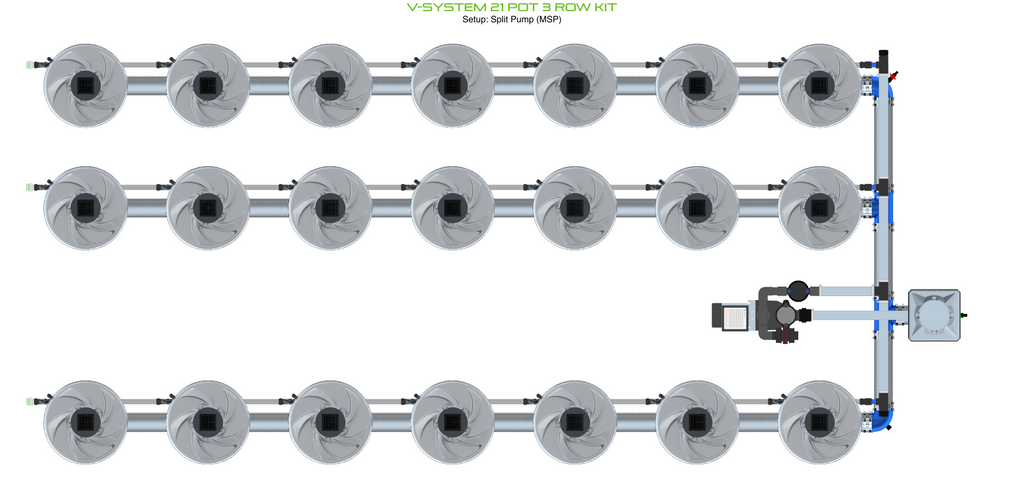 V-SYSTEM 21 POT 3 ROW KIT
Setup: Split Pump (MSP)