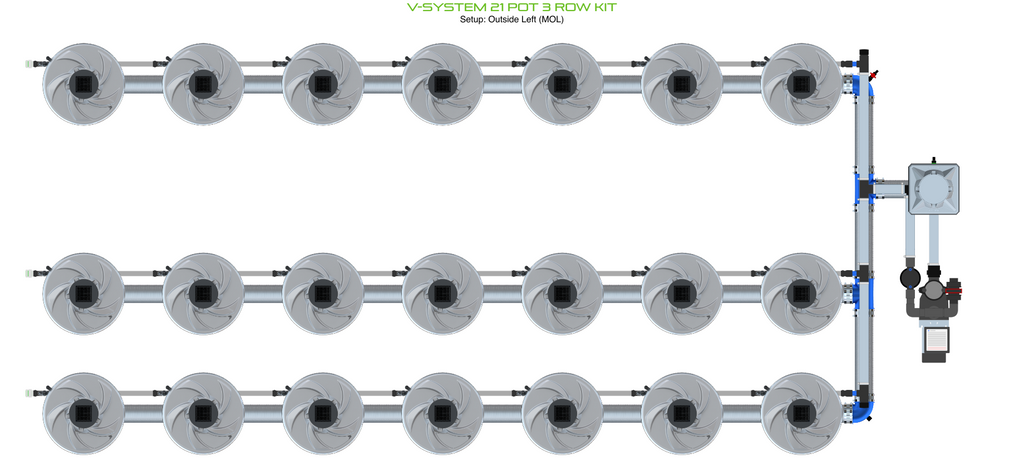 V-SYSTEM 21 POT 3 ROW KIT
Setup: Outside Left (MOL)