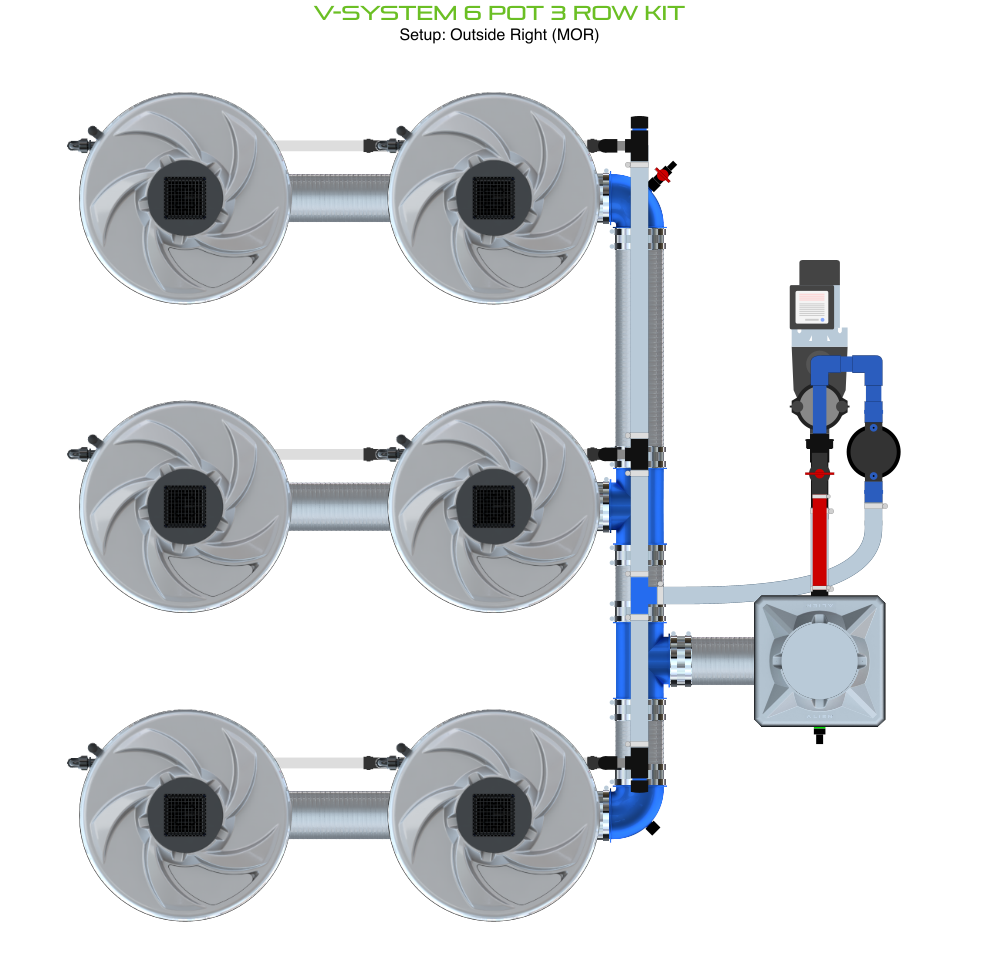 V-SYSTEM 6 POT 3 ROW KIT
Setup: Outside Right (MOR)