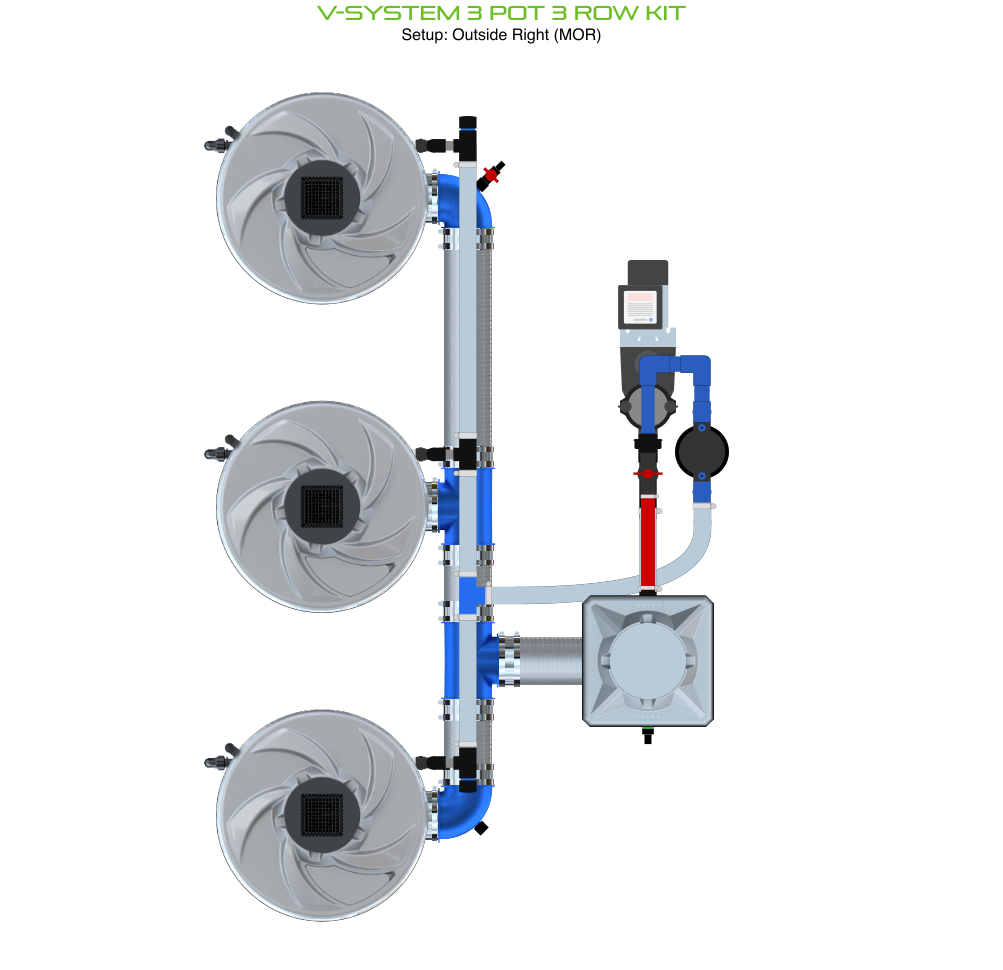 V-SYSTEM 3 POT 3 ROW KIT
Setup: Outside Right (MOR)