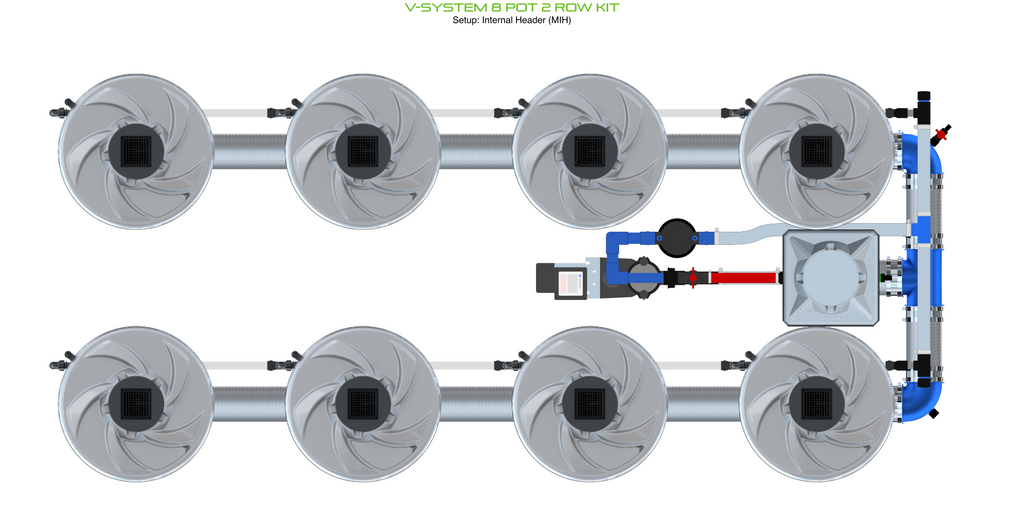 V-SYSTEM 8 POT 2 ROW KIT
Setup: Internal Header (MIH)