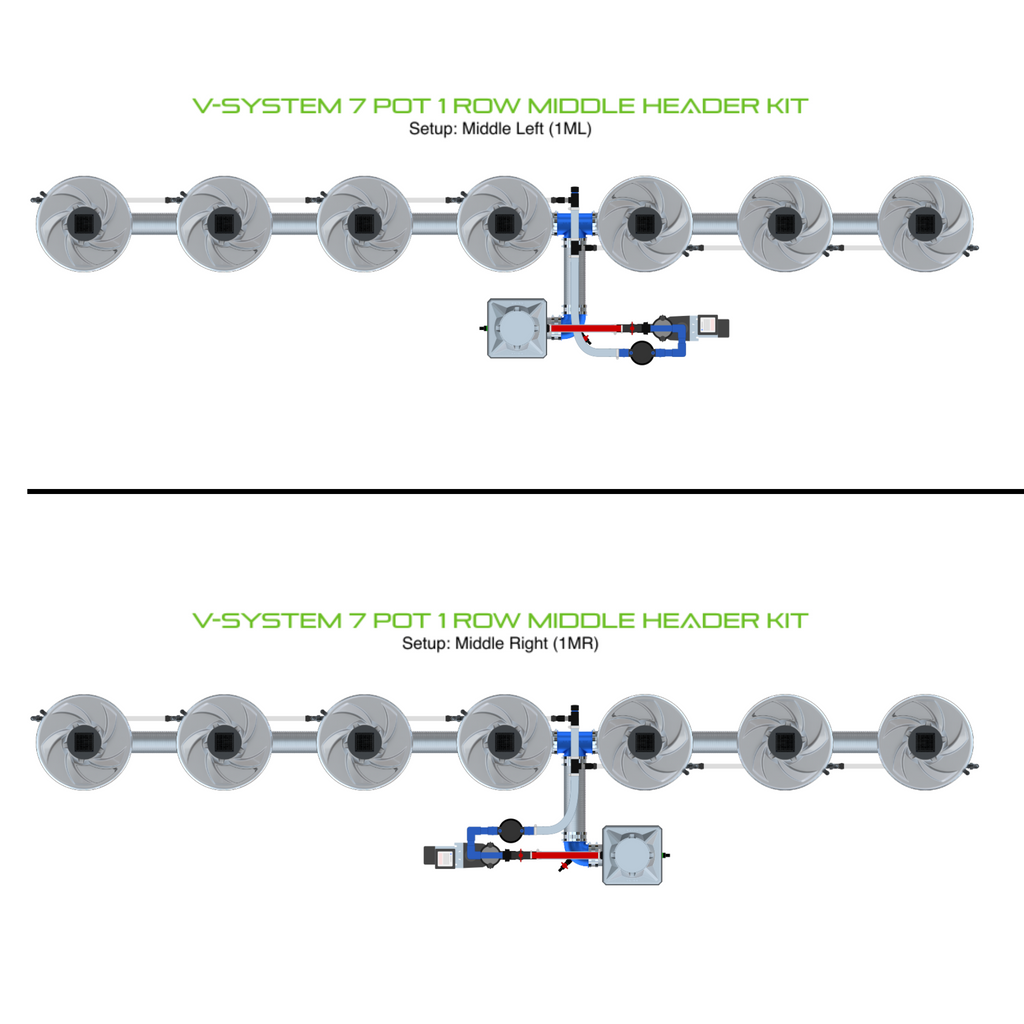 V-SYSTEM 7 POT 1 ROW MIDDLE HEADER KIT
Setup: Middle Left (1ML)

V-SYSTEM 7 POT 1 ROW MIDDLE HEADER KIT
Setup: Middle Right (1MR)