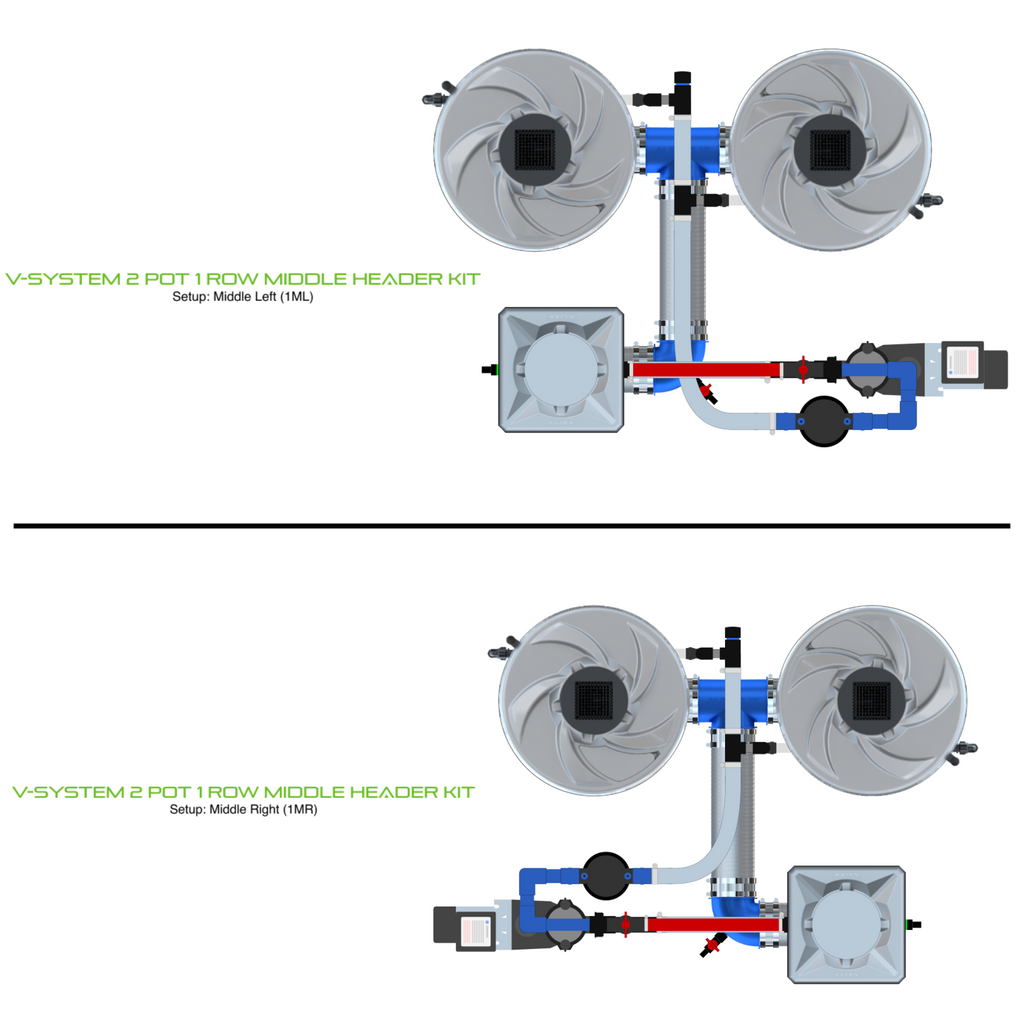 V-SYSTEM 2 POT 1 ROW MIDDLE HEADER KIT
Setup: Middle Left (1ML)

V-SYSTEM 2 POT 1 ROW MIDDLE HEADER KIT
Setup: Middle Right (1MR)