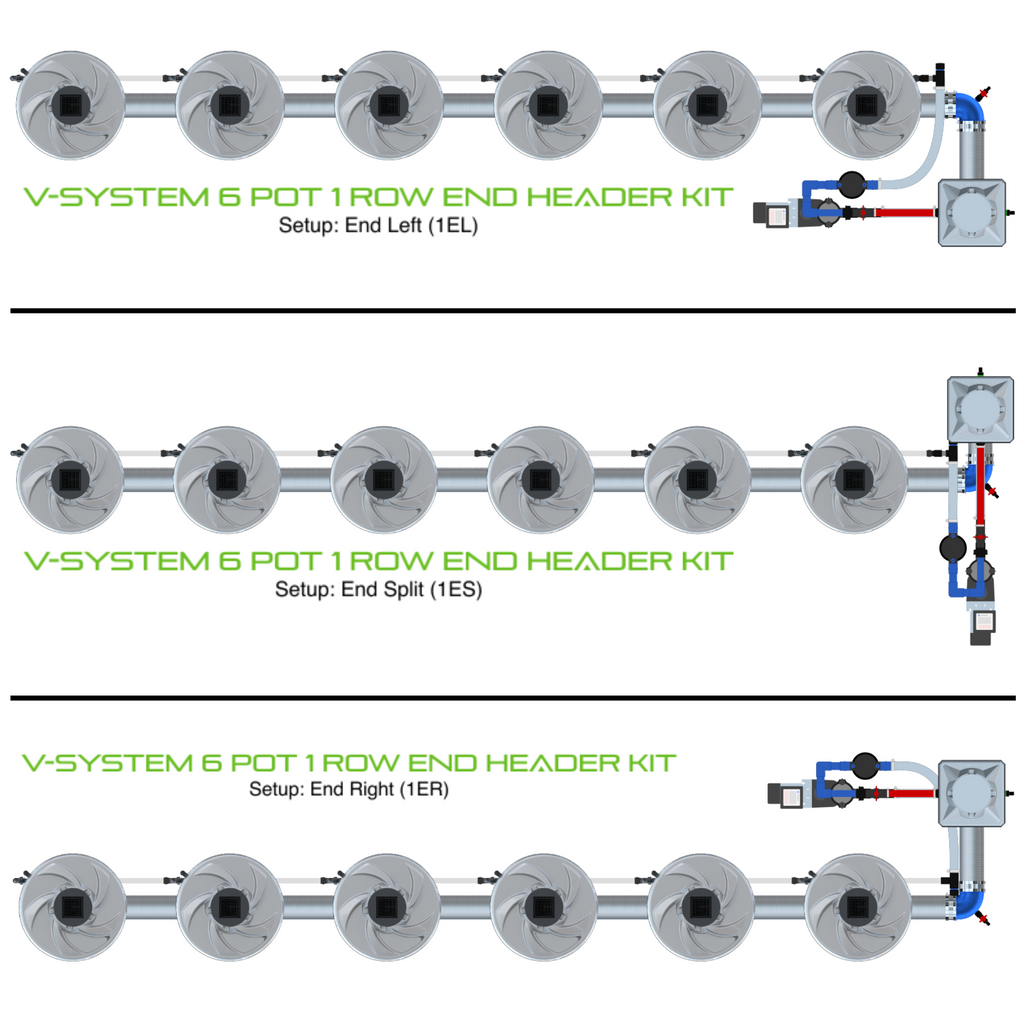 V-SYSTEM 6 POT 1 ROW END HEADER KIT
Setup: End Left (1EL)

V-SYSTEM 6 POT 1 ROW END HEADER KIT
Setup: End Split (1ES)

V-SYSTEM 6 POT 1 ROW END HEADER KIT
Setup: End Right (1ER)