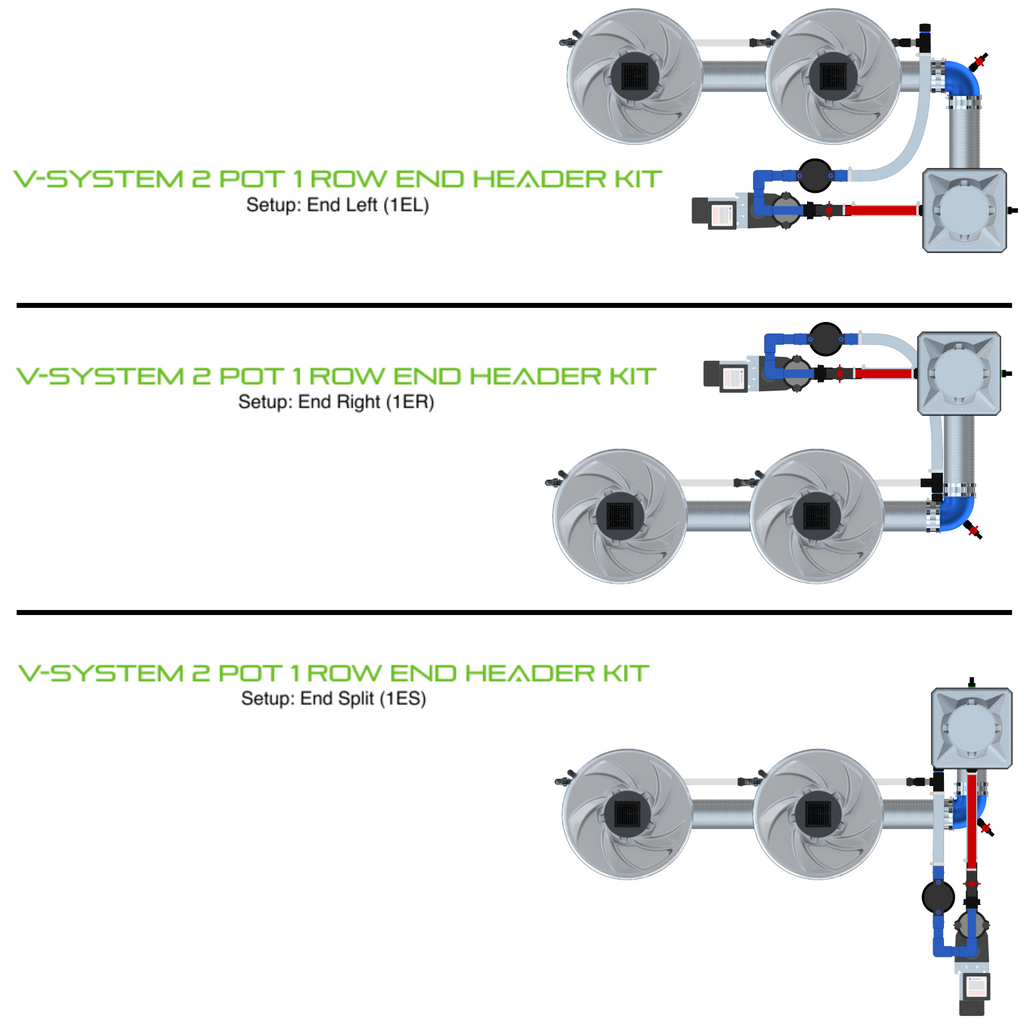 V-SYSTEM 2 POT 1 ROW END HEADER KIT
Setup: End Left (1EL)

V-SYSTEM 2 POT 1 ROW END HEADER KIT
Setup: End Right (1ER)

V-SYSTEM 2 POT 1 ROW END HEADER KIT
Setup: End Split (1ES)