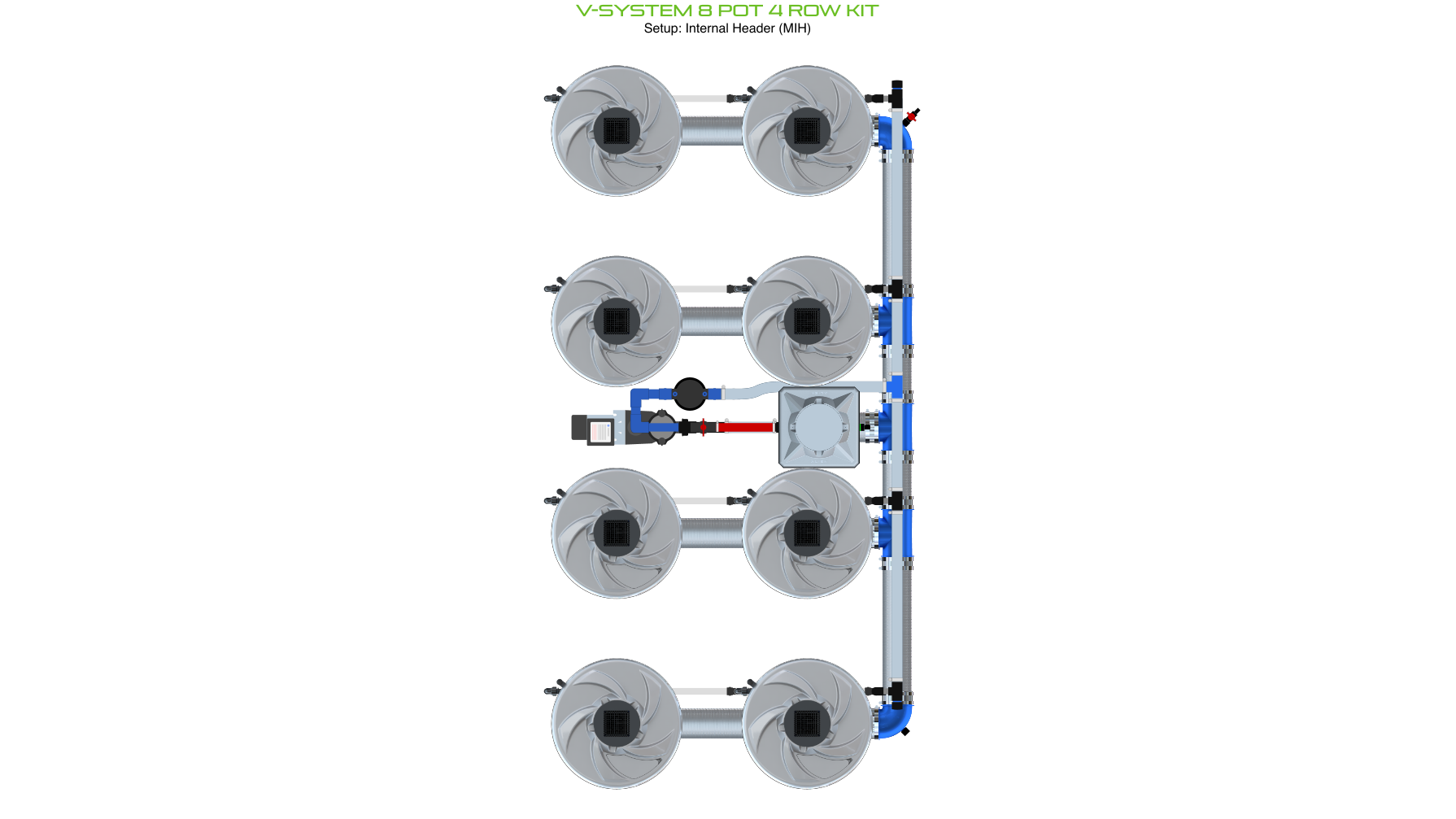 V-SYSTEM 8 POT 4 ROW KIT
Setup: Internal Header (MIH)