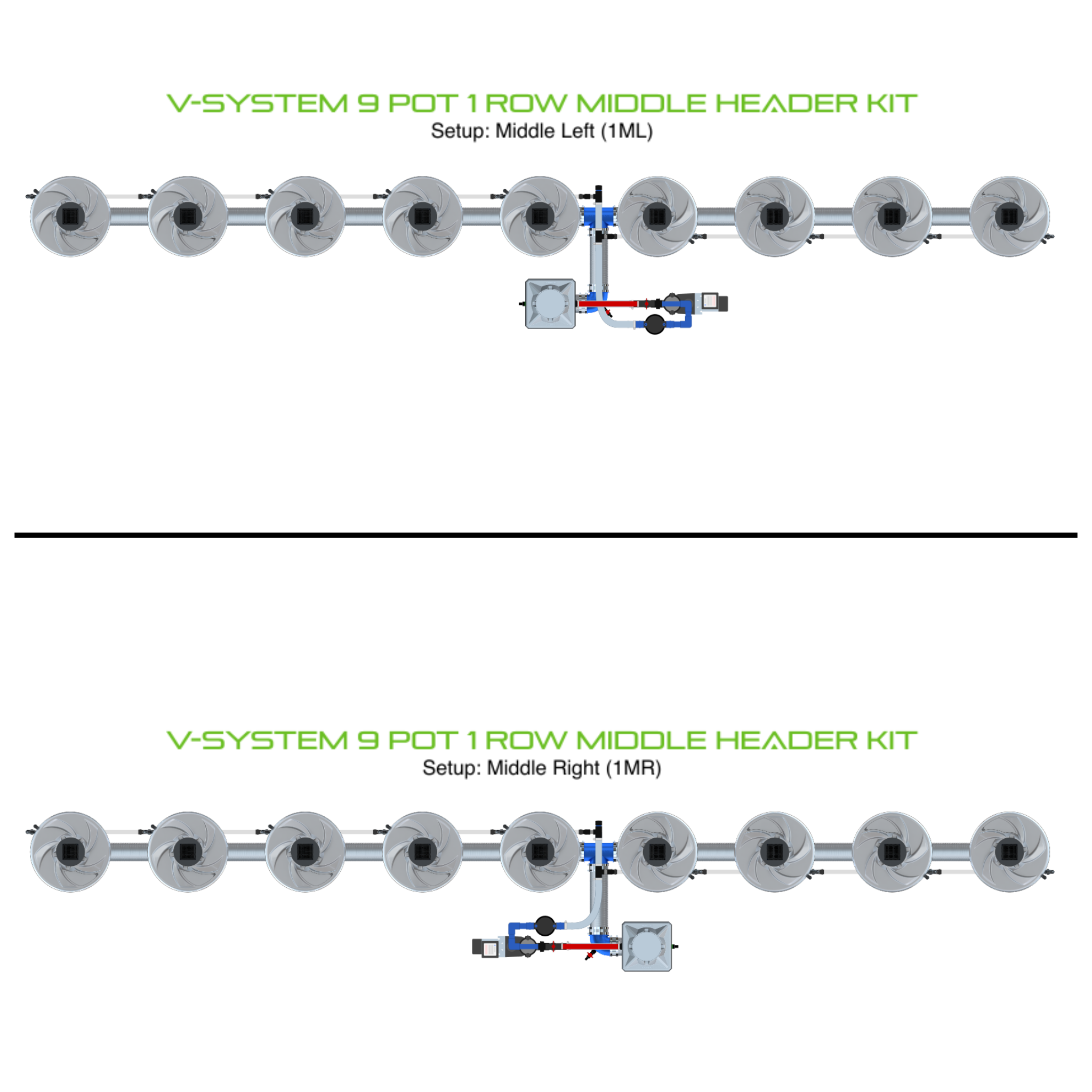 V-SYSTEM 9 POT 1 ROW MIDDLE HEADER KIT
Setup: Middle Left (1ML)

V-SYSTEM 9 POT 1 ROW MIDDLE HEADER KIT
Setup: Middle Right (1MR)