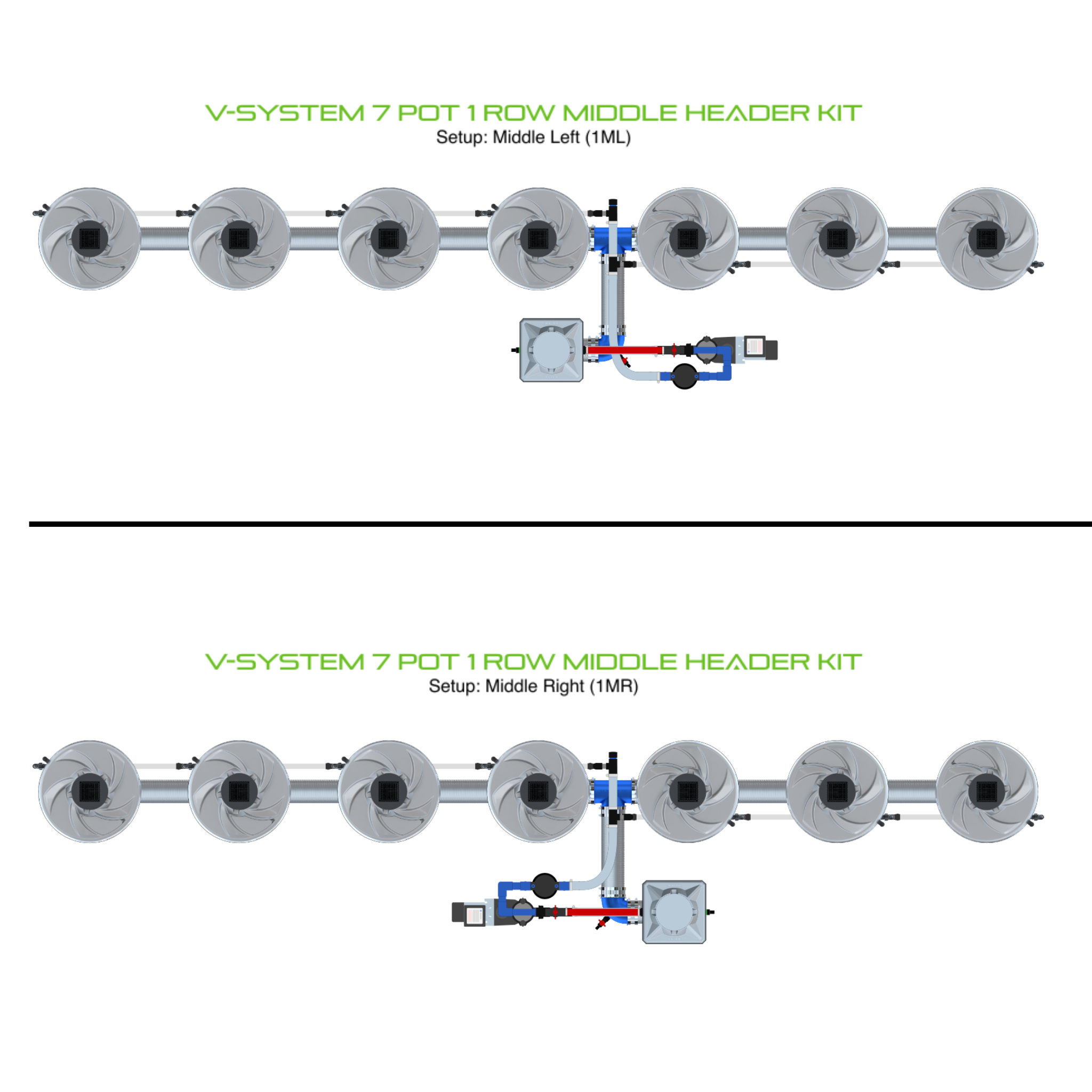 V-SYSTEM 7 POT 1 ROW MIDDLE HEADER KIT
Setup: Middle Left (1ML)

V-SYSTEM 7 POT 1 ROW MIDDLE HEADER KIT
Setup: Middle Right (1MR)