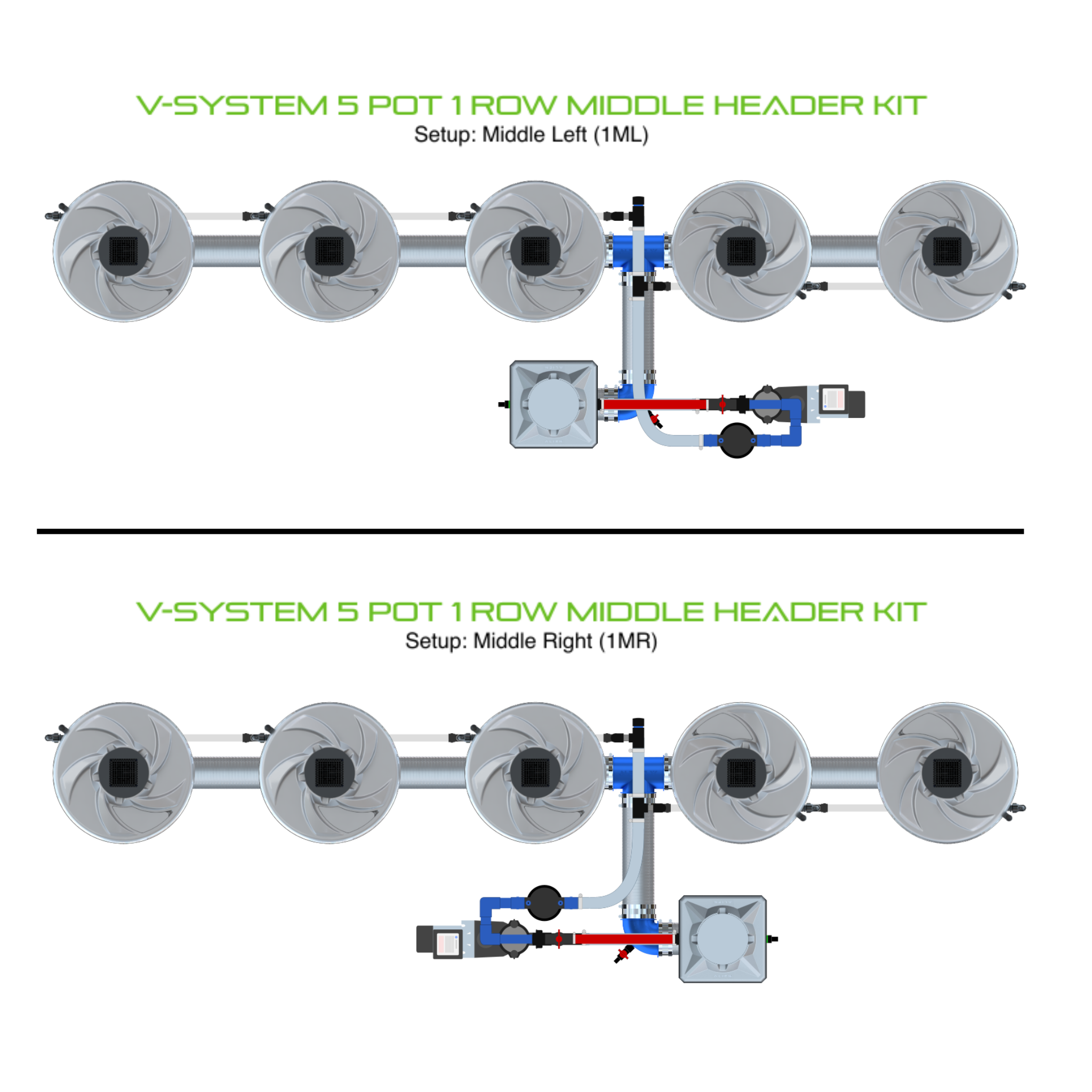 V-SYSTEM 5 POT 1 ROW MIDDLE HEADER KIT
Setup: Middle Left (1ML)

V-SYSTEM 5 POT 1 ROW MIDDLE HEADER KIT
Setup: Middle Right (1MR)