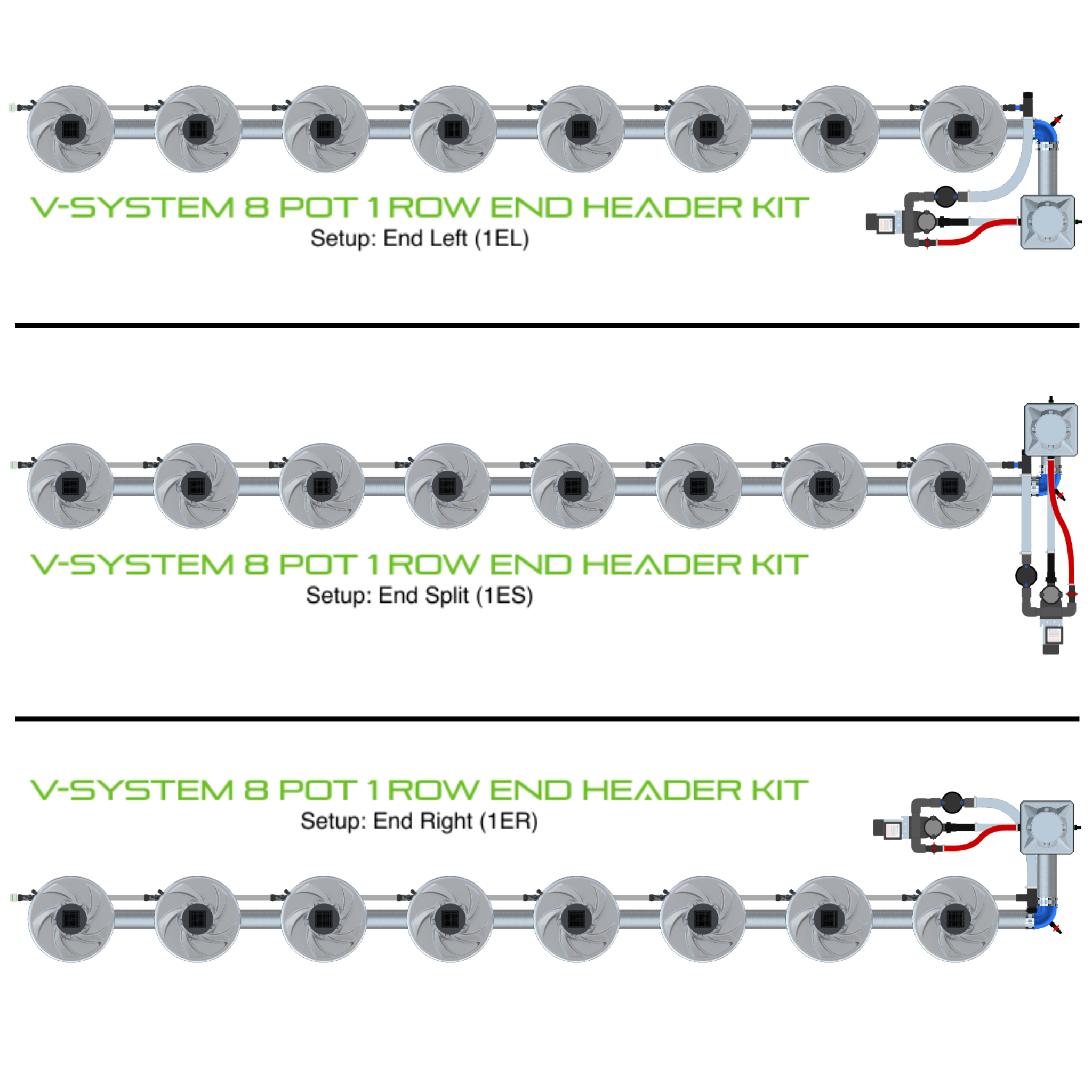 V-SYSTEM 8 POT 1 ROW END HEADER KIT
Setup: End Left (1EL)

V-SYSTEM 8 POT 1 ROW END HEADER KIT
Setup: End Split (1ES)

V-SYSTEM 8 POT 1 ROW END HEADER KIT
Setup: End Right (1ER)