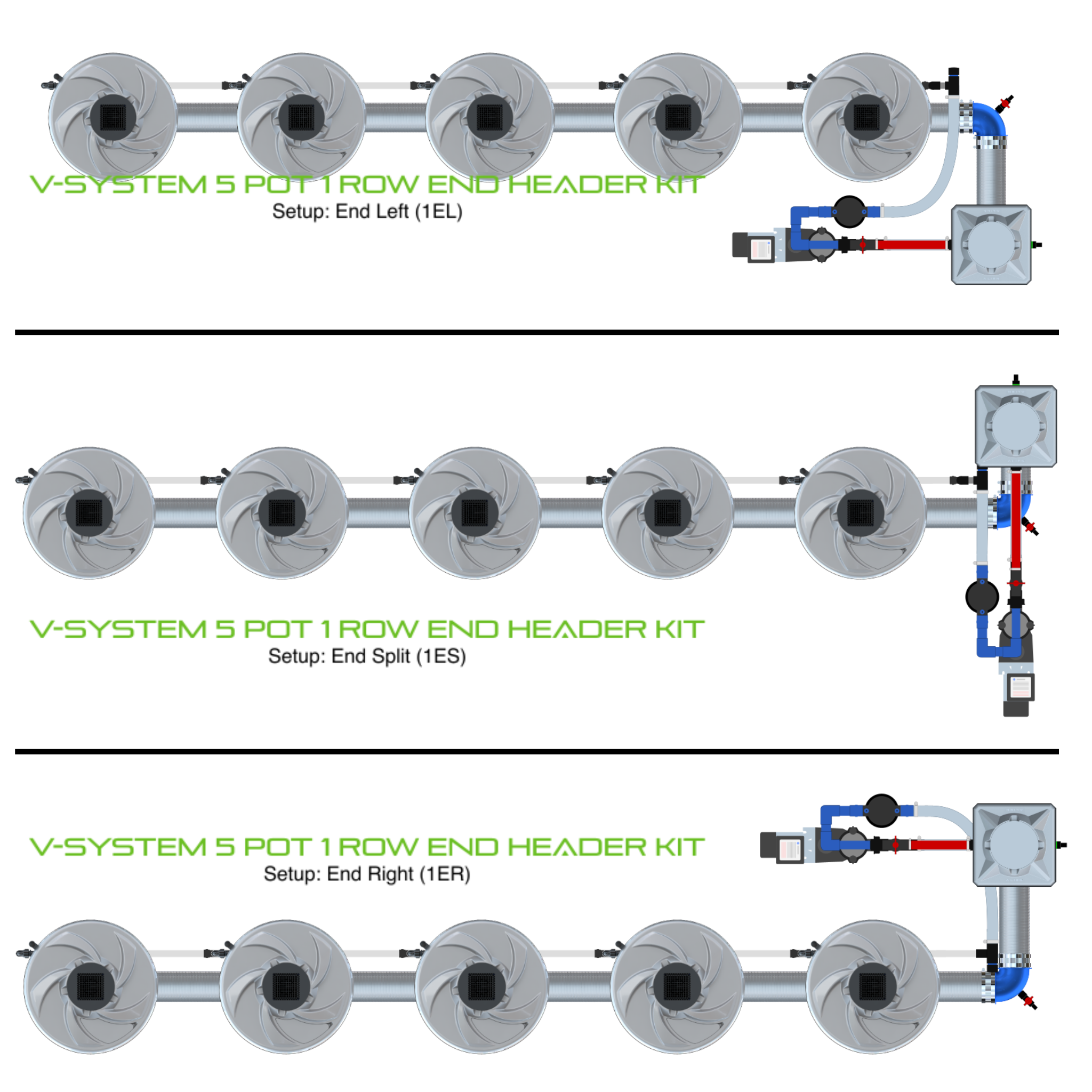 V-SYSTEM 5 POT 1 ROW END HEADER KIT
Setup: End Left (1EL)

V-SYSTEM 5 POT 1 ROW END HEADER KIT
Setup: End Split (1ES)

V-SYSTEM 5 POT 1 ROW END HEADER KIT
Setup: End Right (1ER)